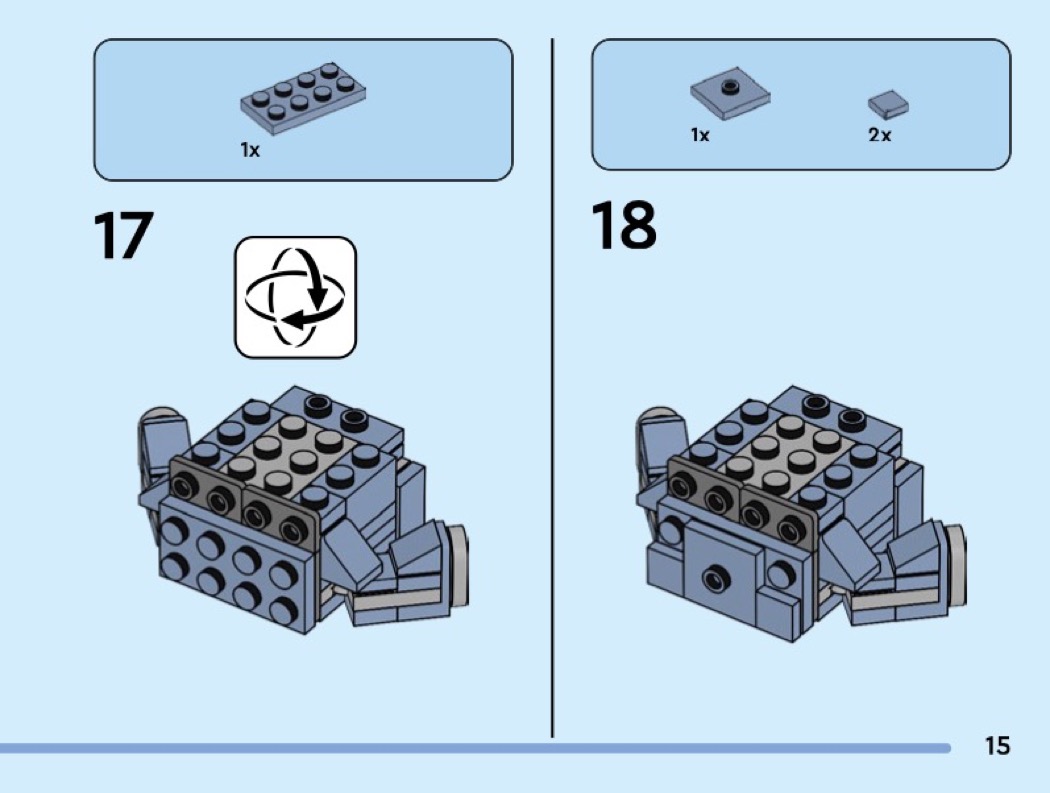 1x

17

1x

2x

18

15