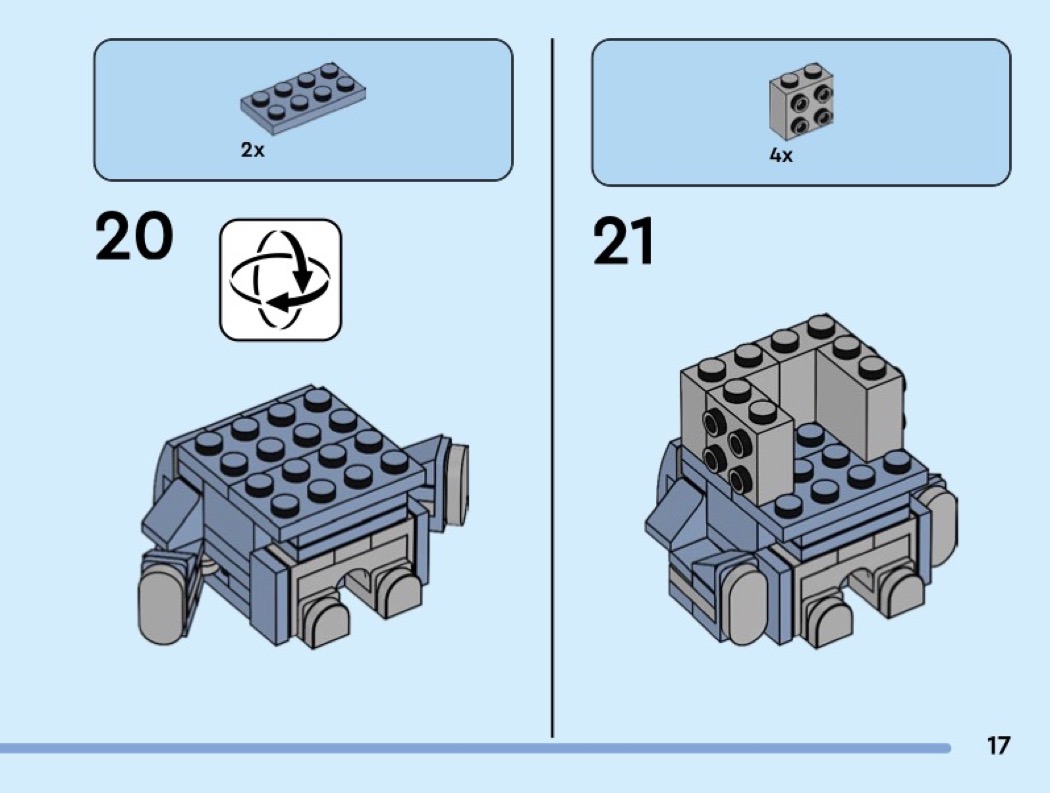 2x

20

4x

21

17