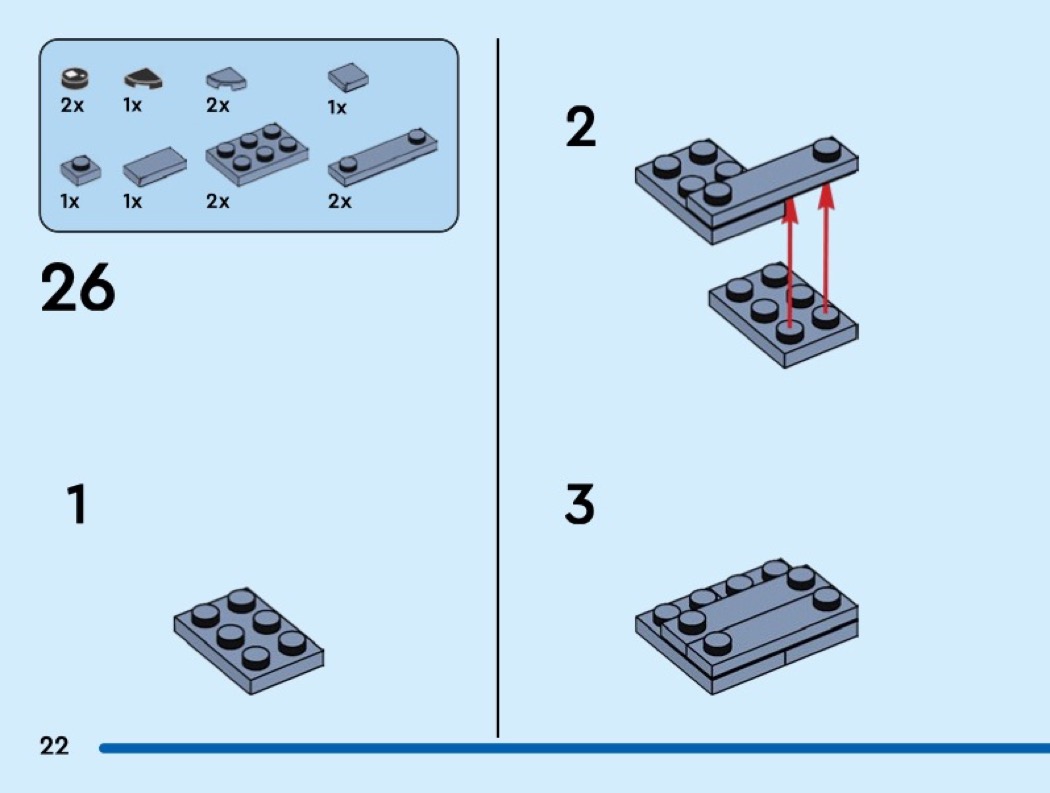 2x 1x 2x 1x
1x 1x 2x 2x

26

1

2

3

22