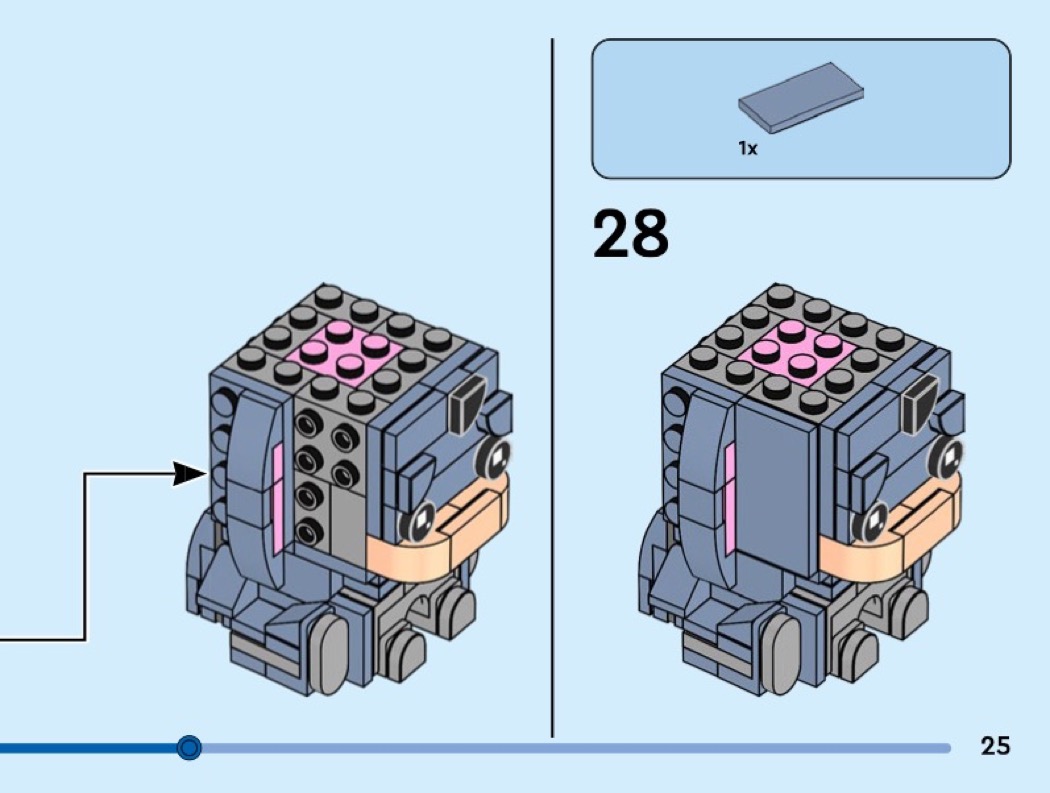 1x

28

25