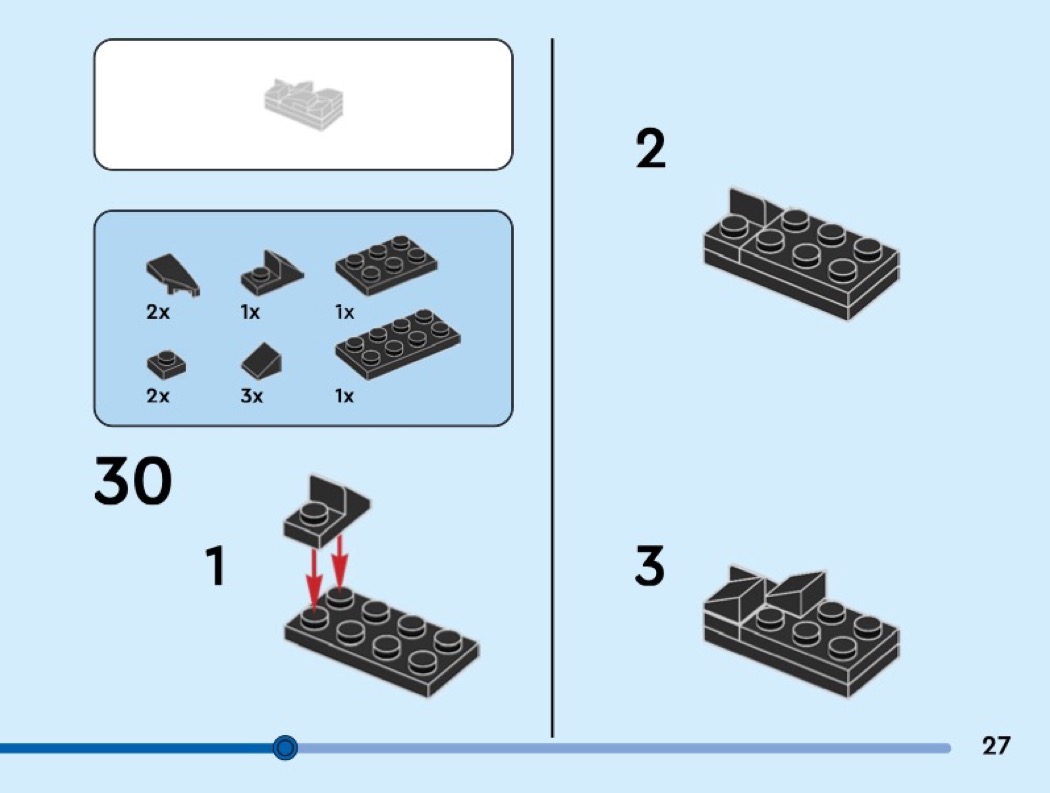 2x 1x 1x

2x 3x 1x

30

1

2

3

27