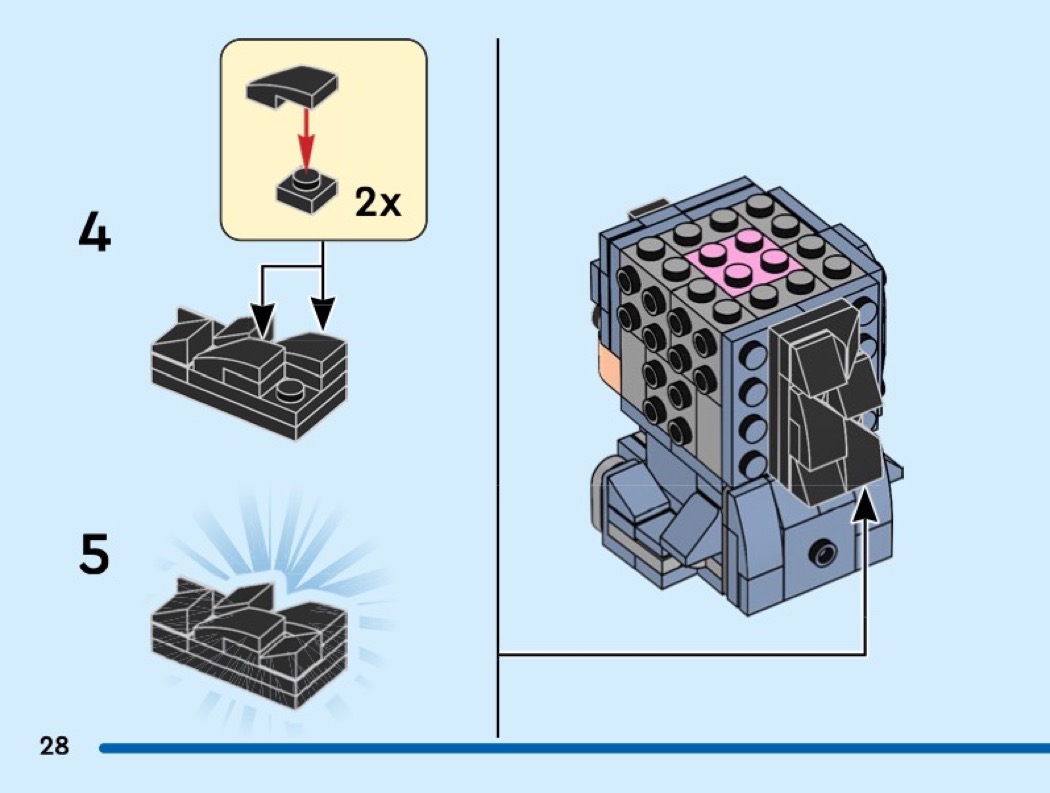 2x

4

5

28