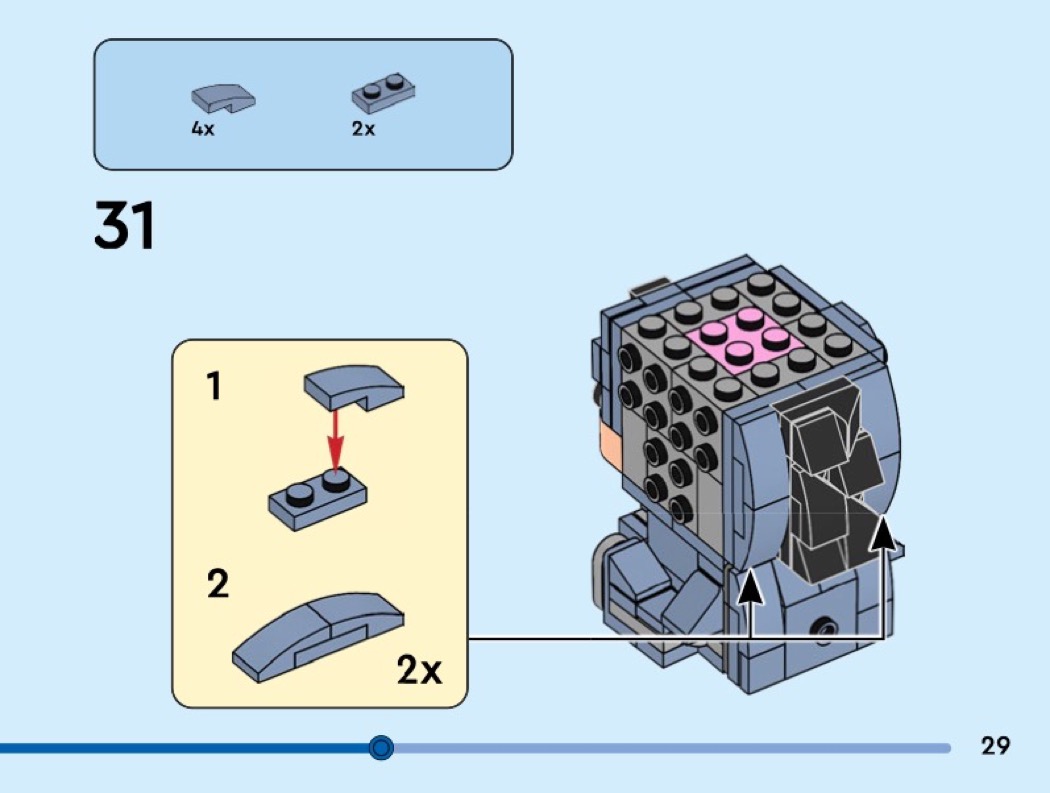 4x
2x

31

1

2

2x

29