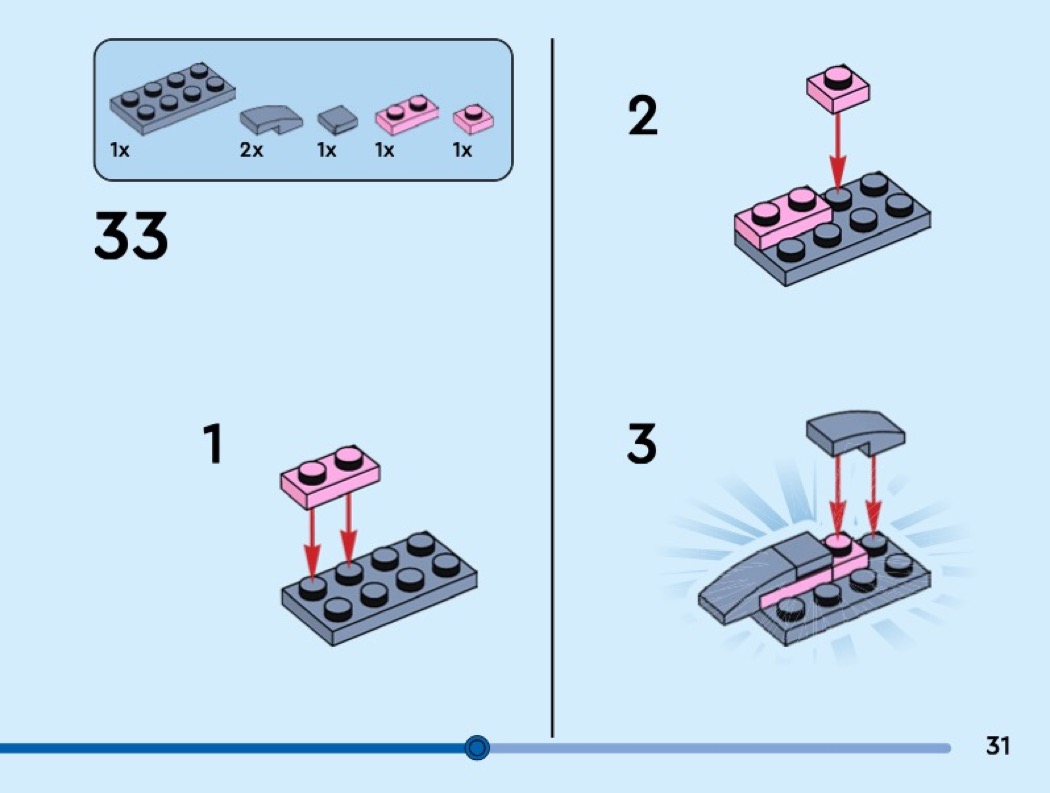 1x 2x 1x 1x 1x

33

1

2

3

31