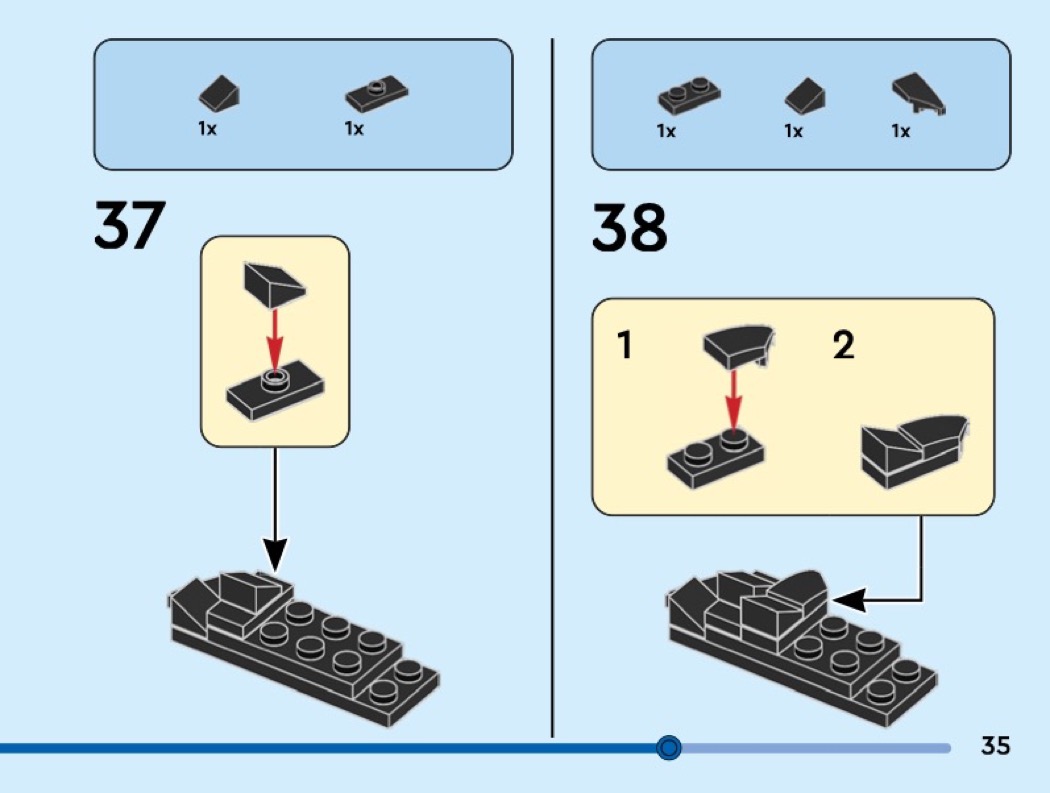 1x 1x

37

1x 1x 1x

38

1

2

35