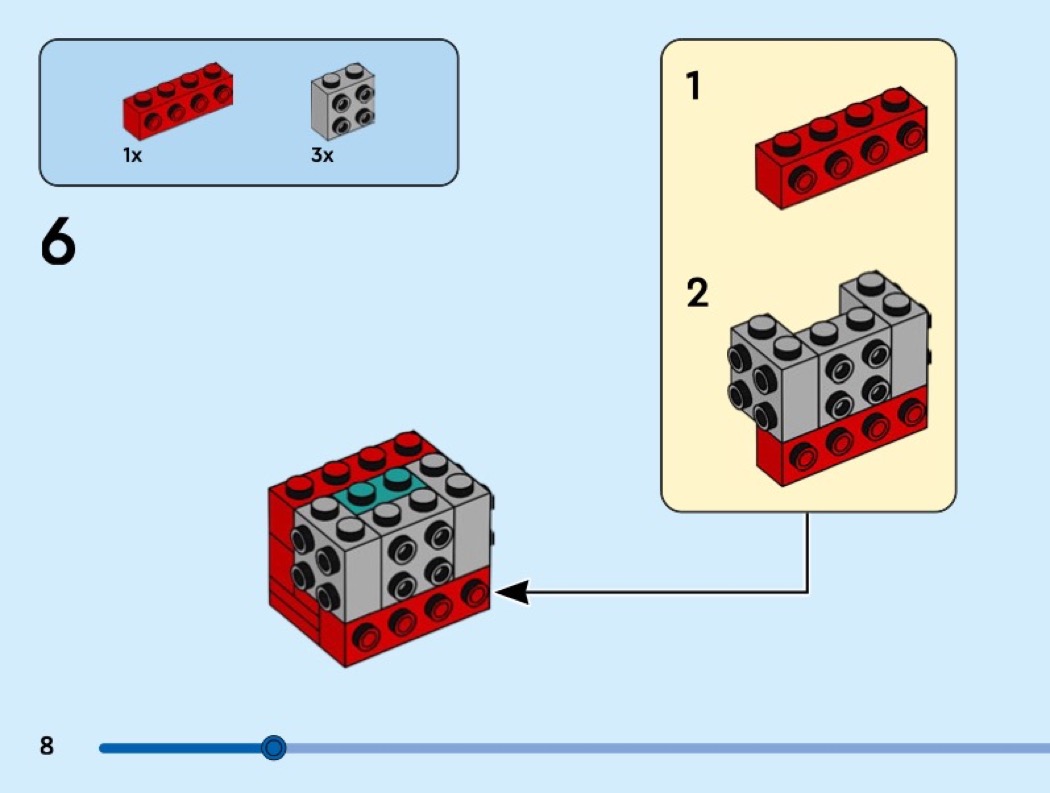 1x
3x

6

1

2

8