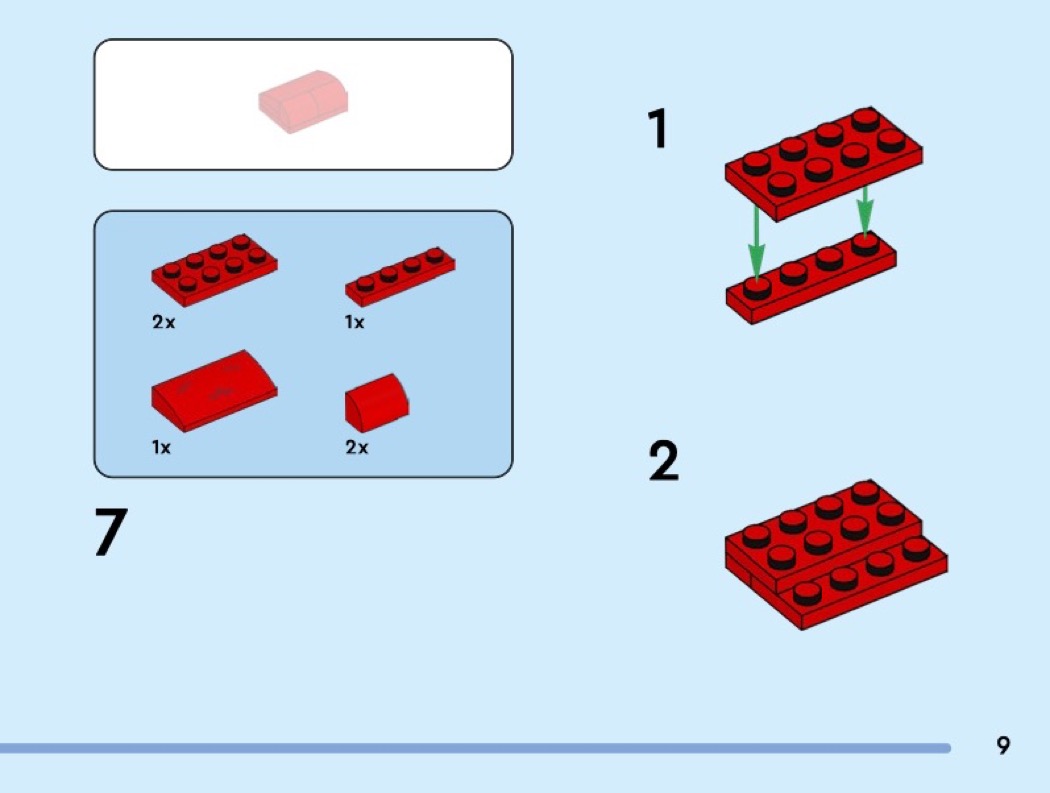 2x

1x

1x

2x

7

1

2

9