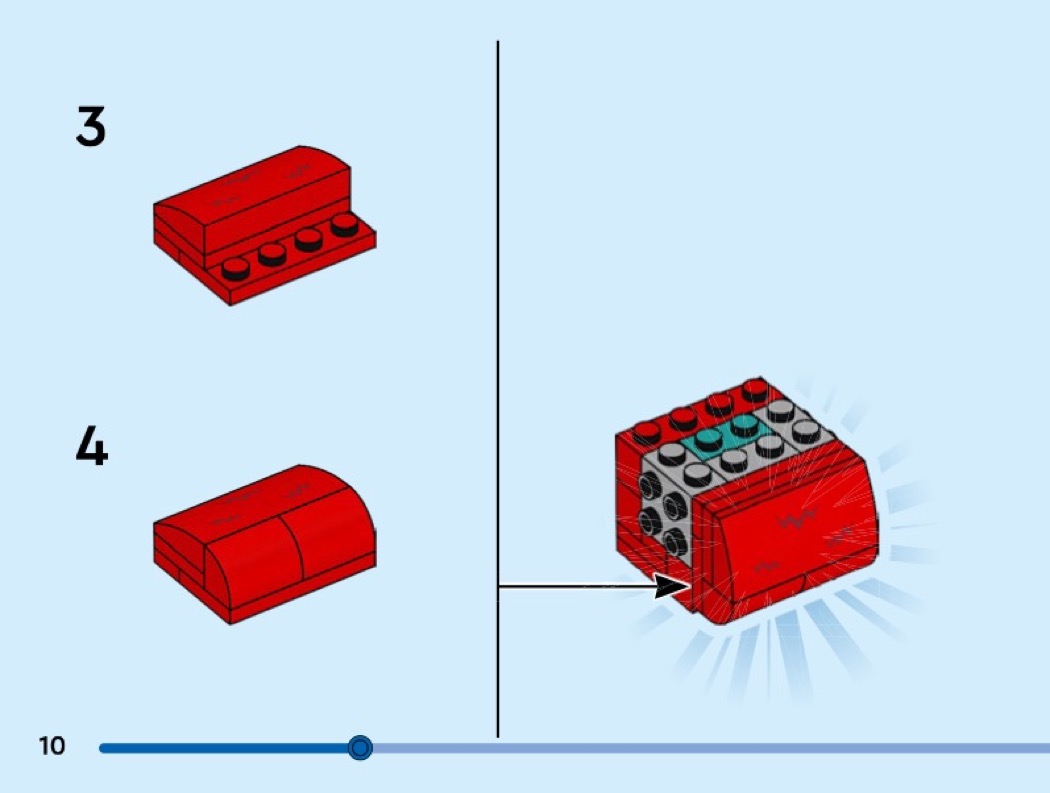 3

4

10