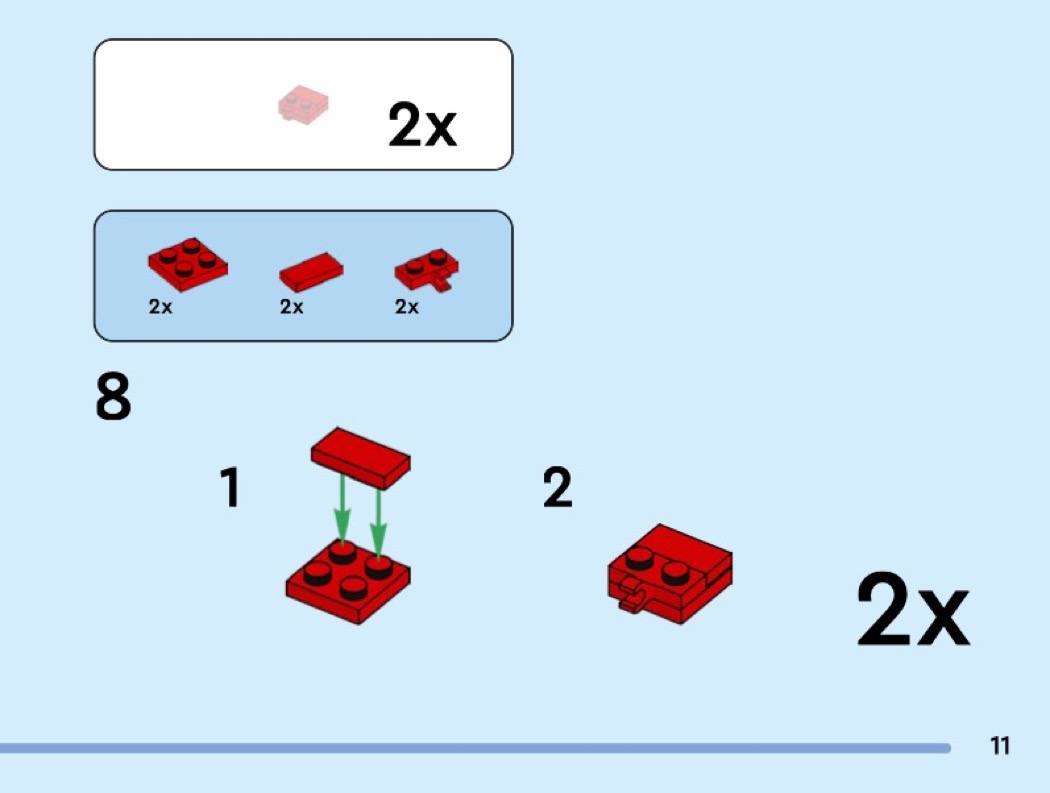 2x

2x 2x 2x

8

1

2

2x

11