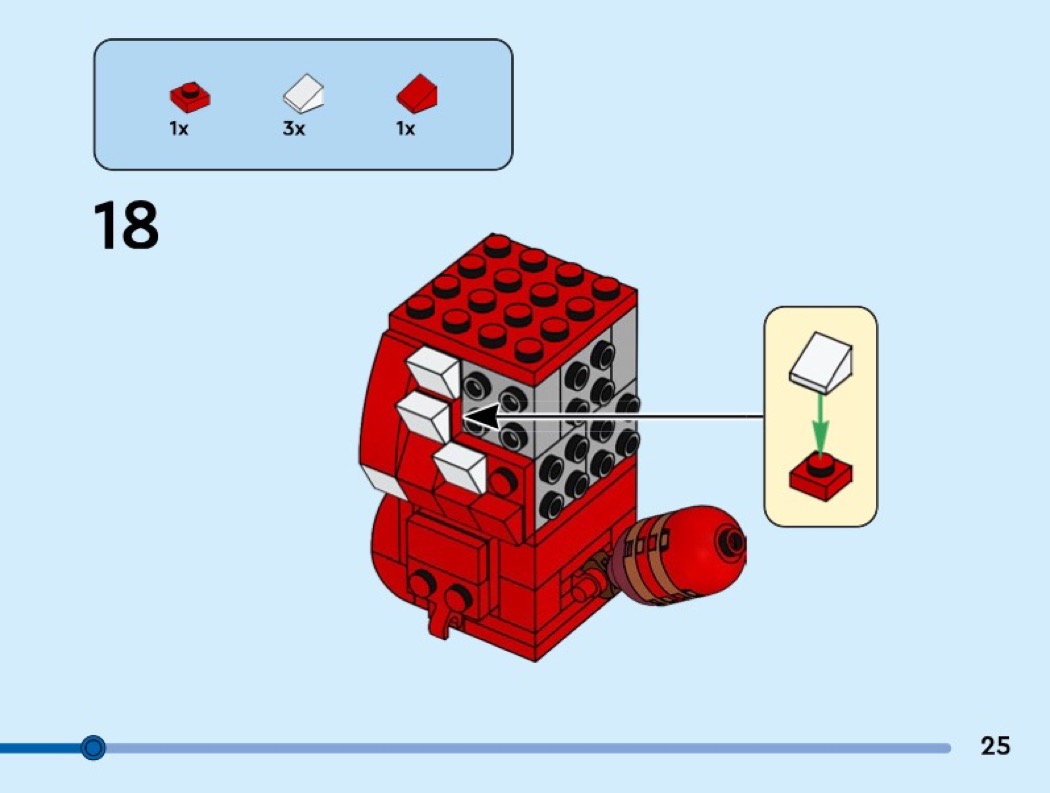 1x 3x 1x

18

25