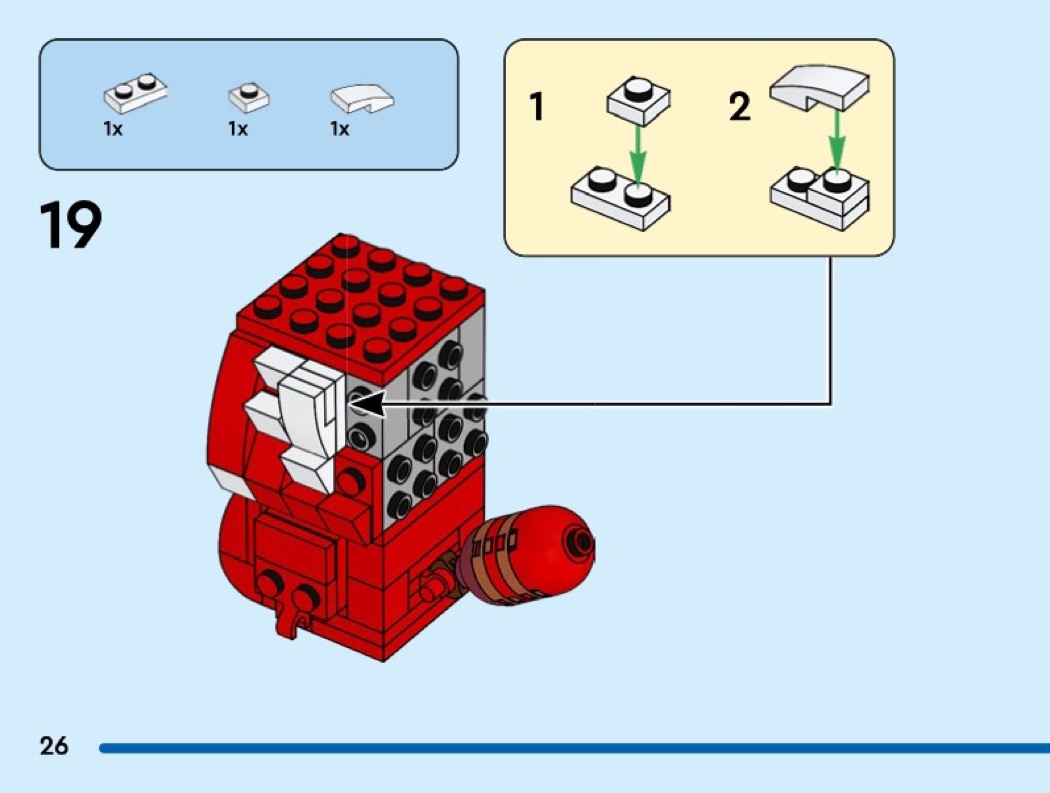 1x 1x 1x

1

2

19

26