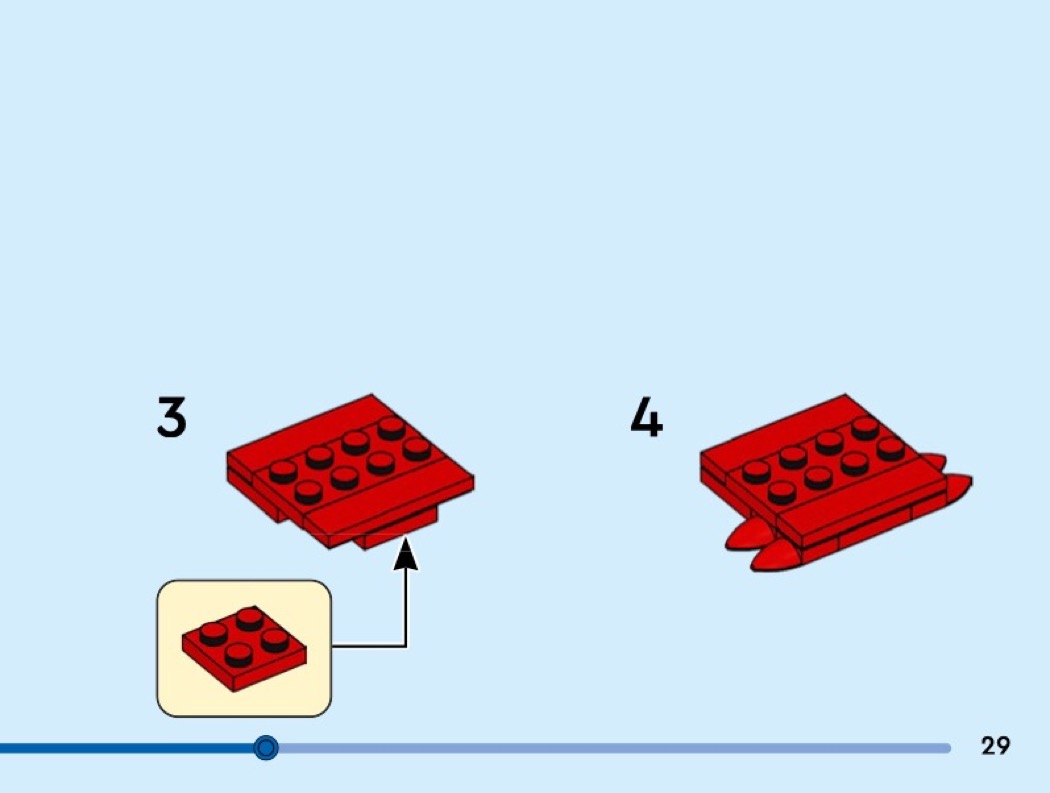 3

4

29