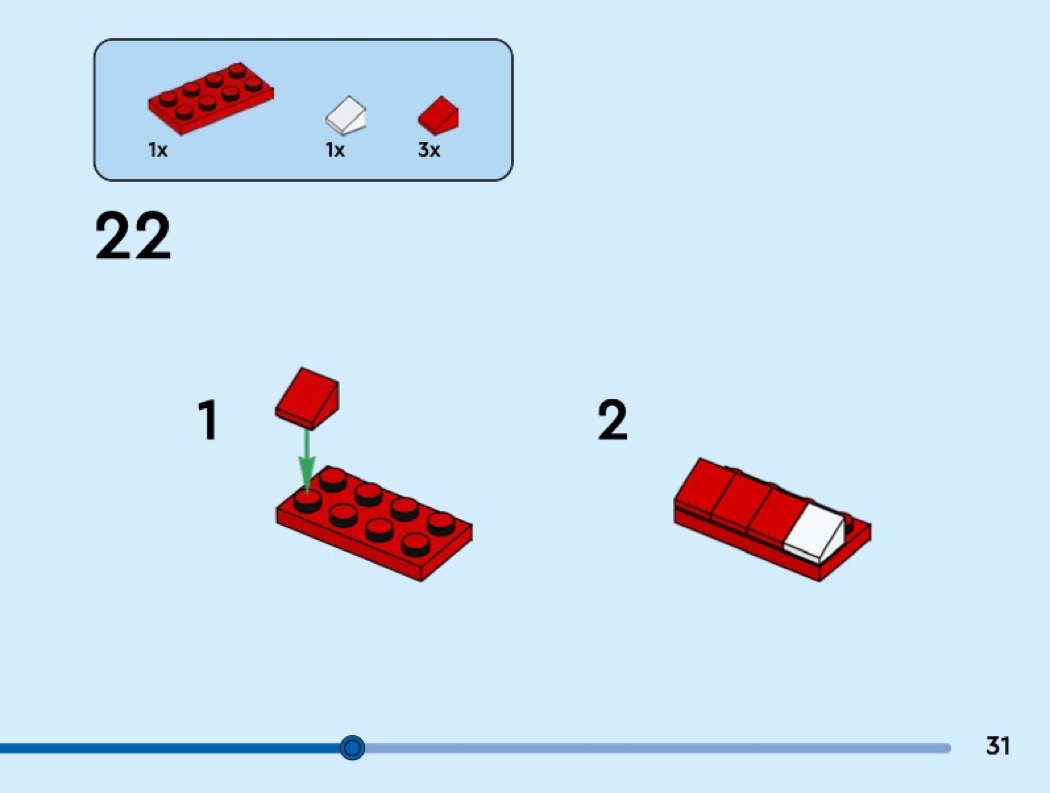 1x 1x 3x

22

1

2

31