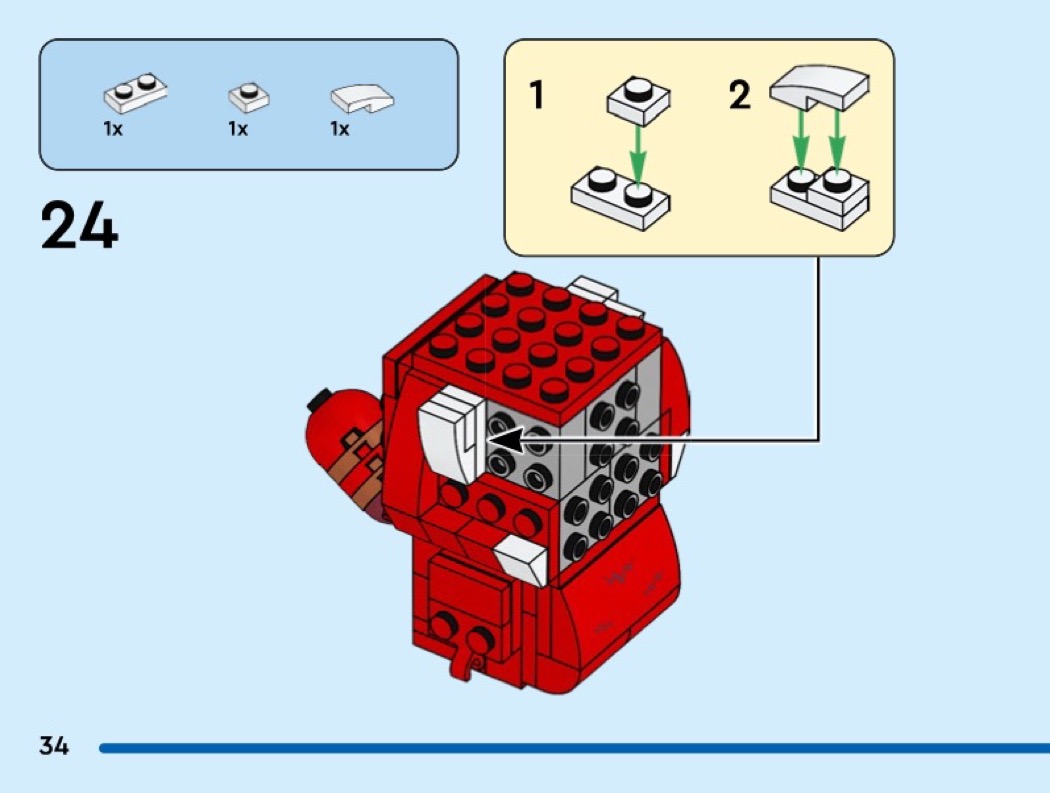 1x
1x
1x

24

1

2

34