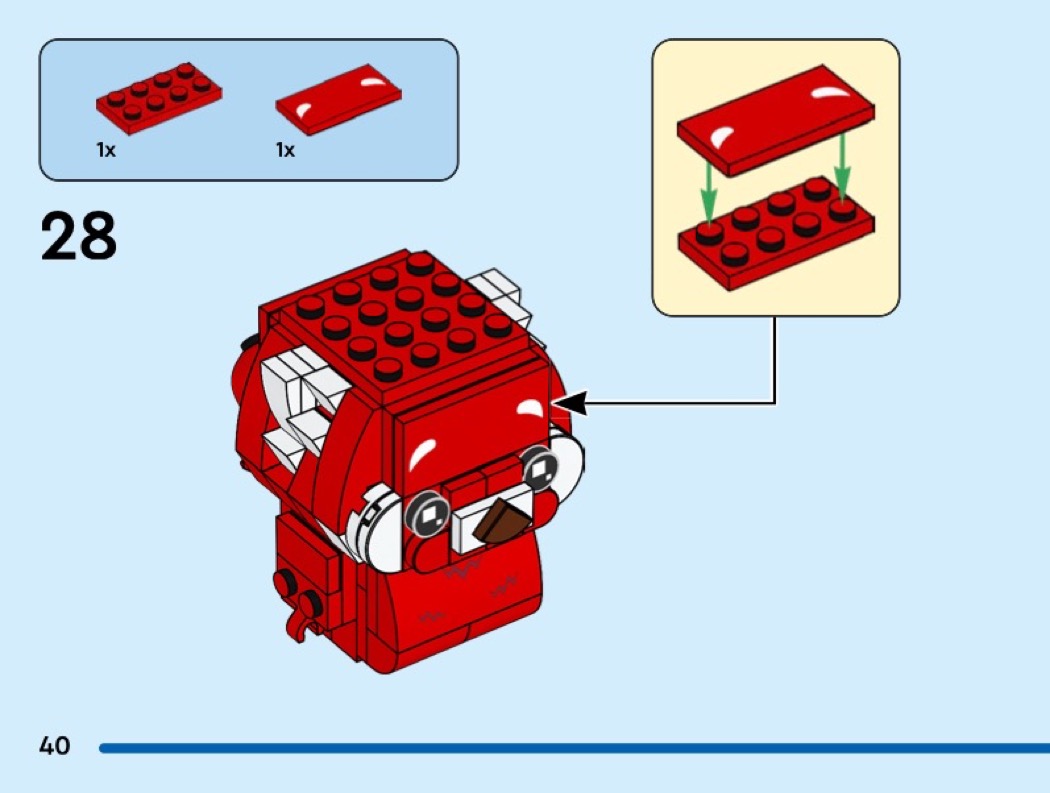 1x

1x

28

40