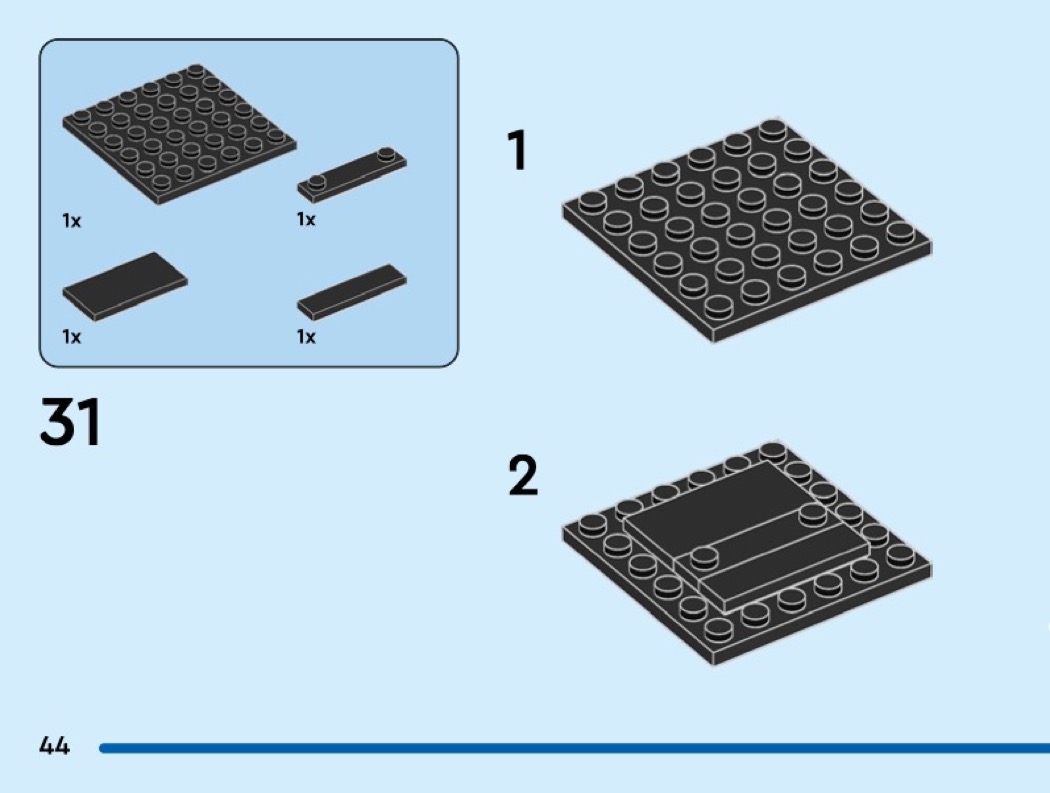 1x
1x
1x
1x

31

1

2

44