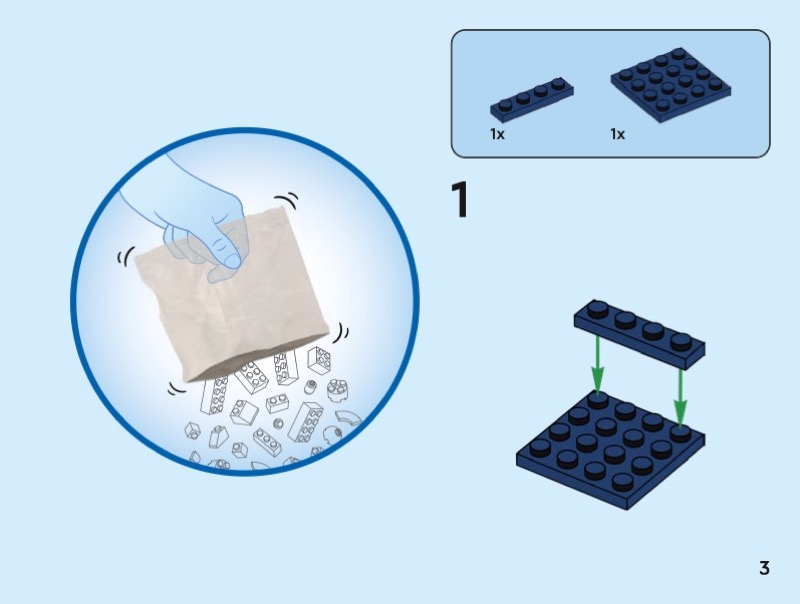 1x

1x

1

3