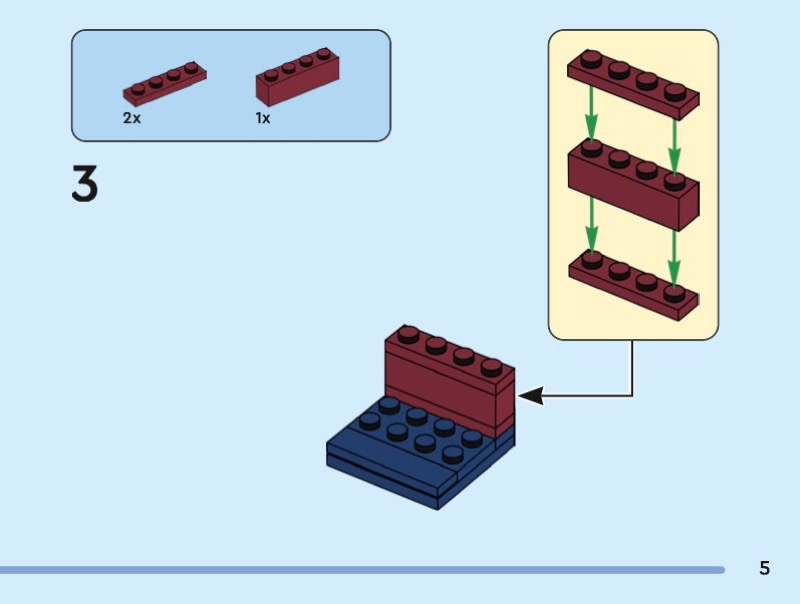 2x

1x

3

5