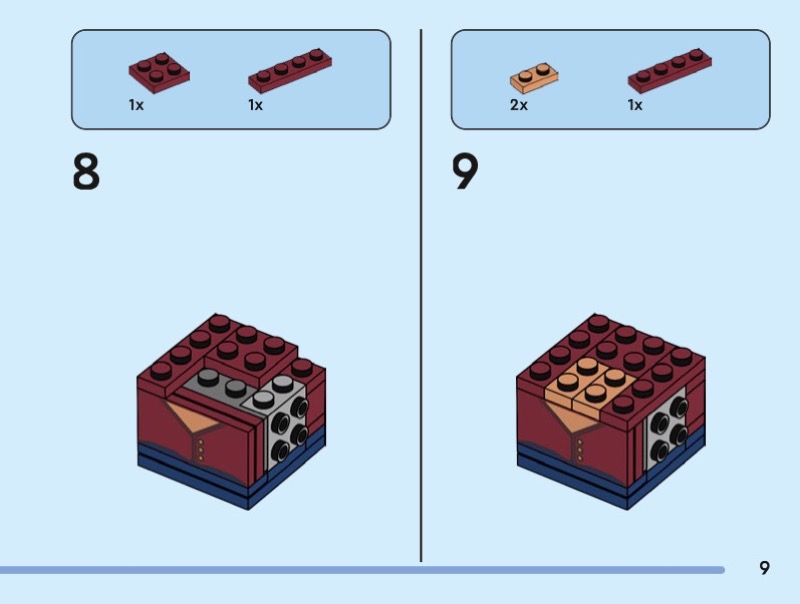 1x
1x

8

2x
1x

9

9