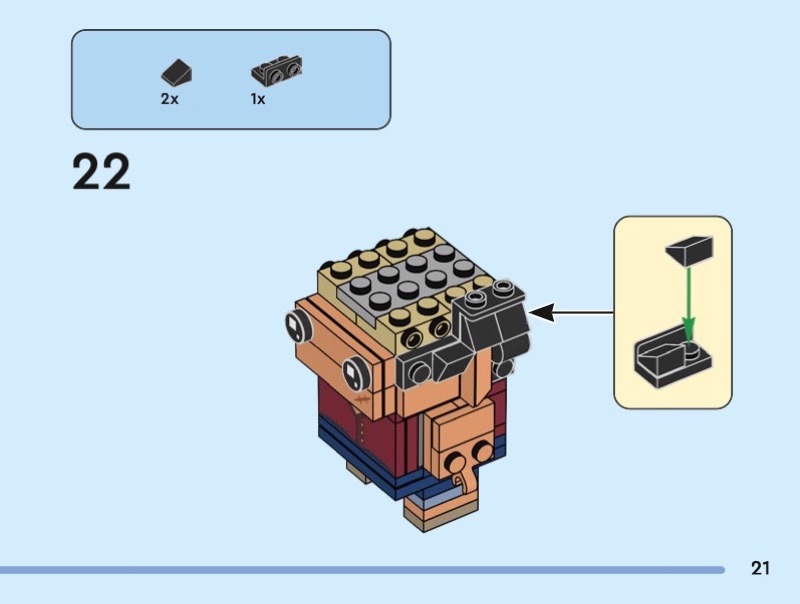 2x
1x

22

21