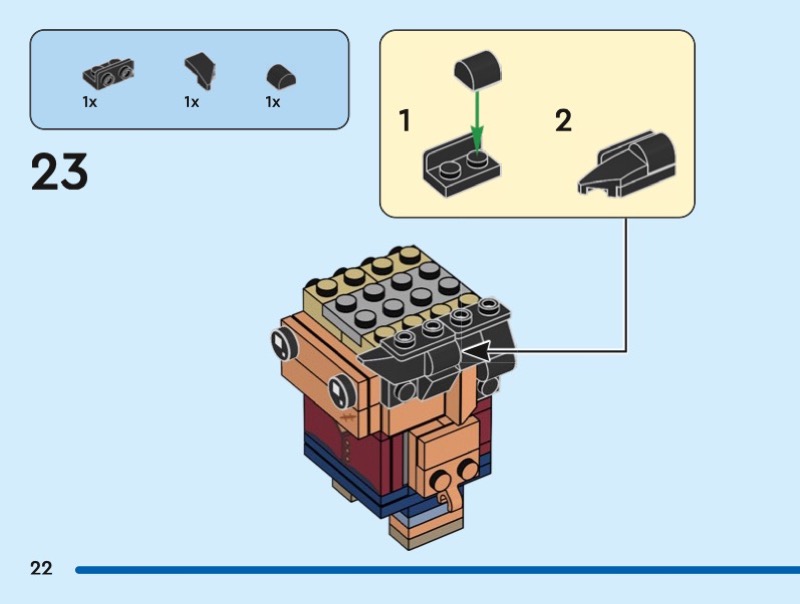 1x 1x 1x

23

1

2

22