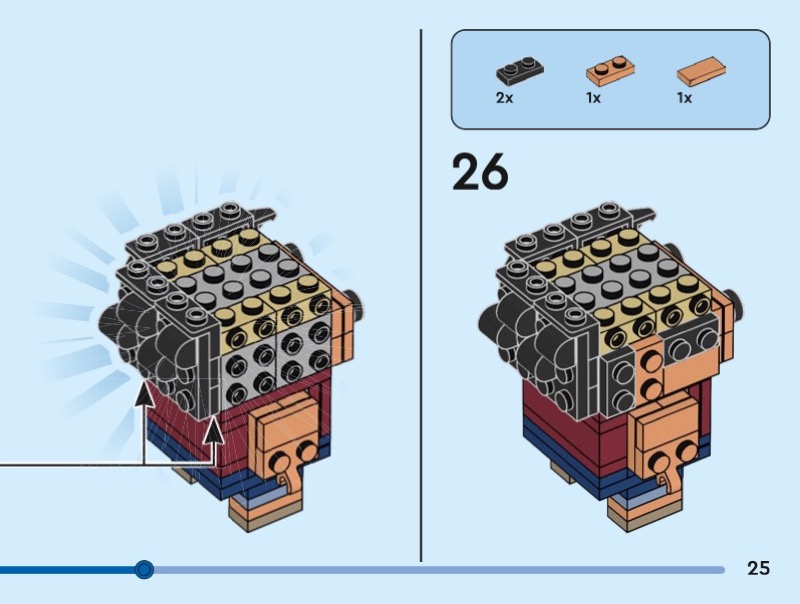 2x
1x
1x

26

25