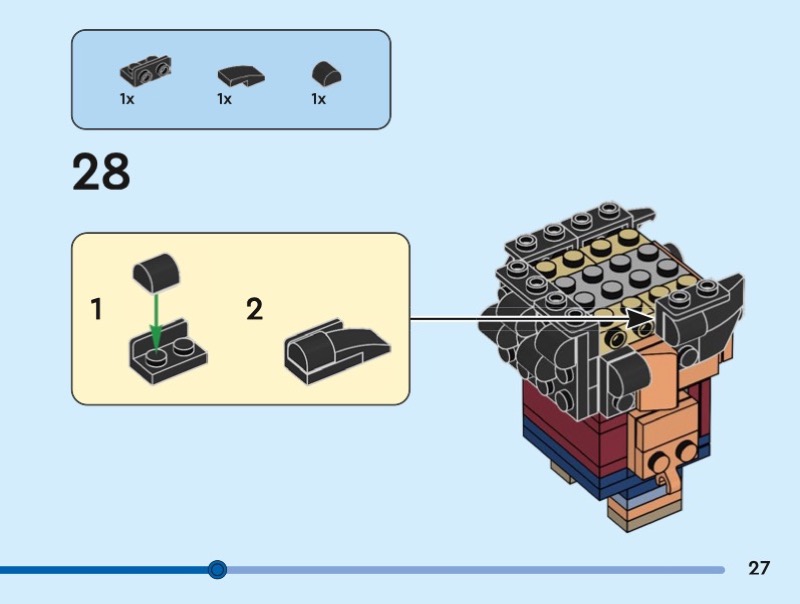 1x 1x 1x

28

1

2

27