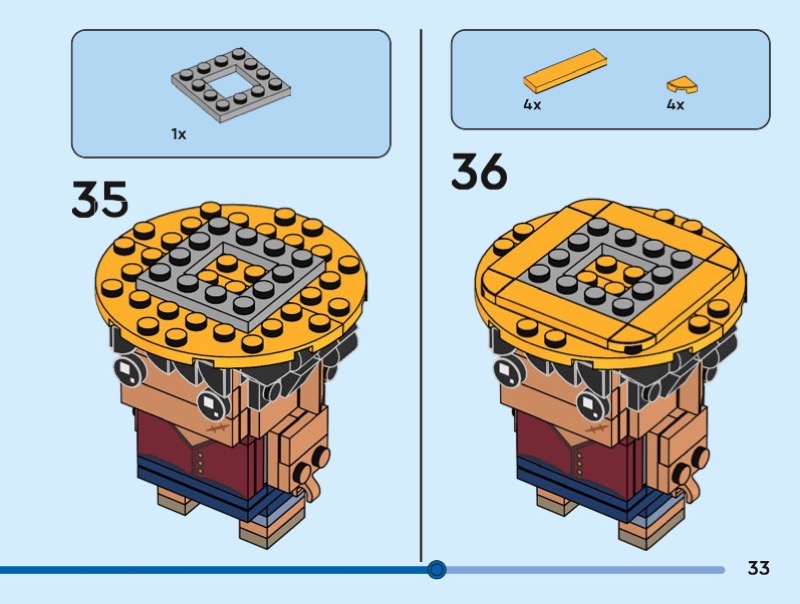 1x

35

4x

4x

36

33