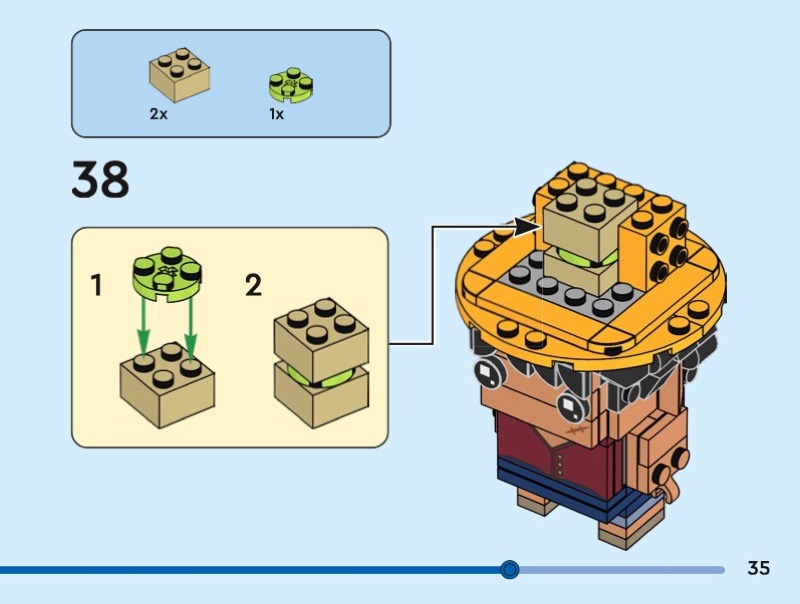 2x

1x

38

1

2

35