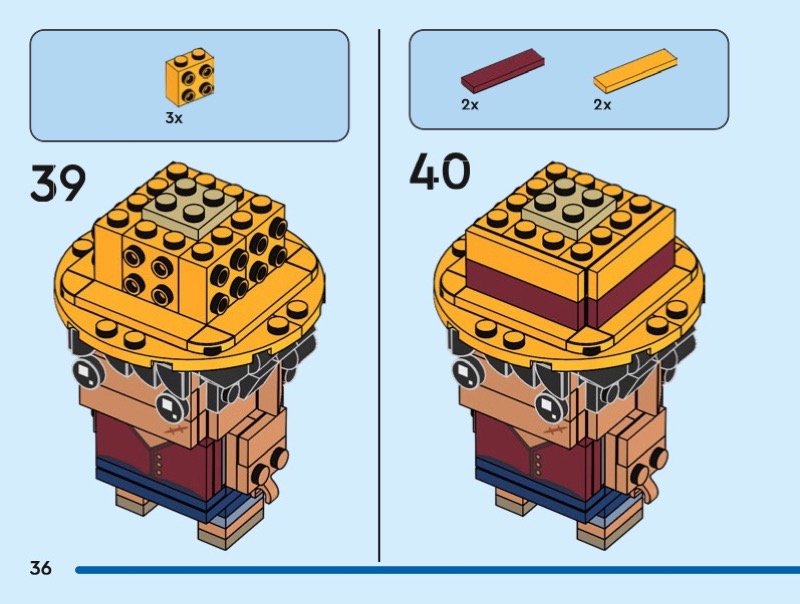 3x

39

2x

2x

40

36