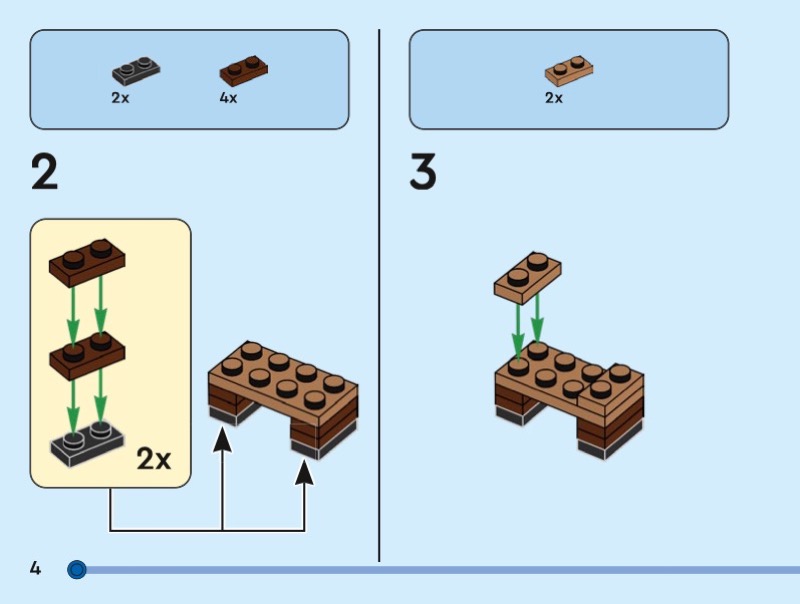 2x 4x

2

2x

2x

3

4