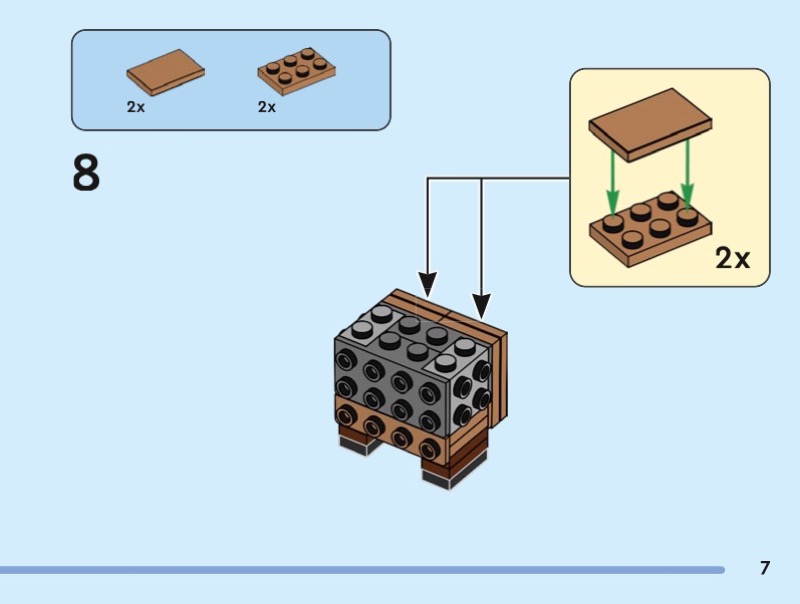 2x
2x

8

2x

7