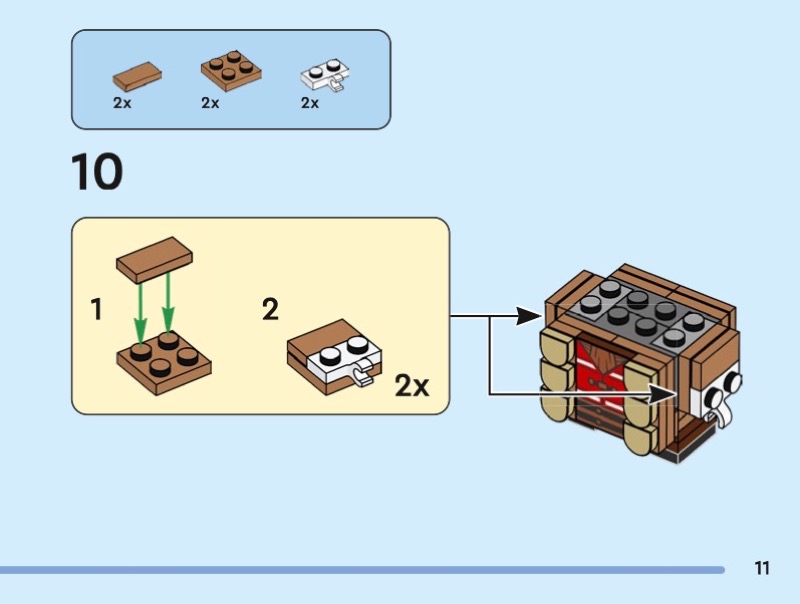 2x 2x 2x

10

1

2

2x

11