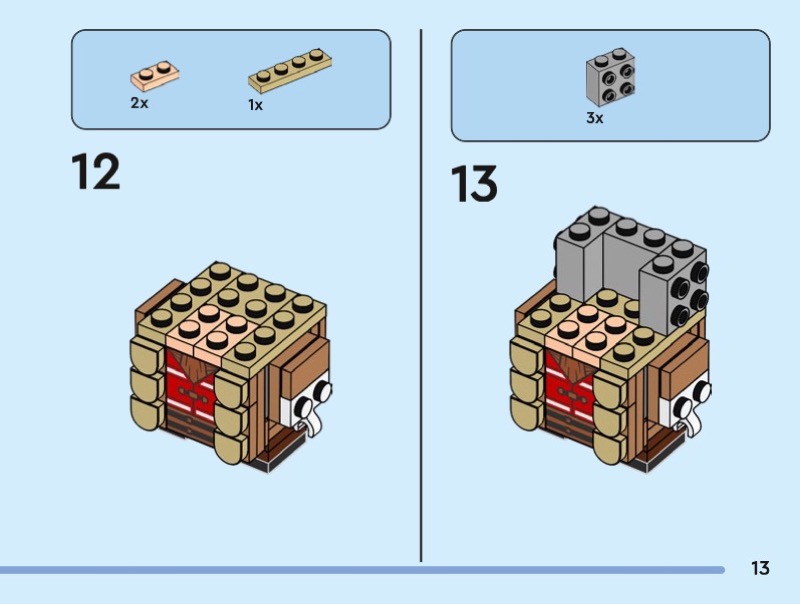 2x

1x

12

3x

13

13