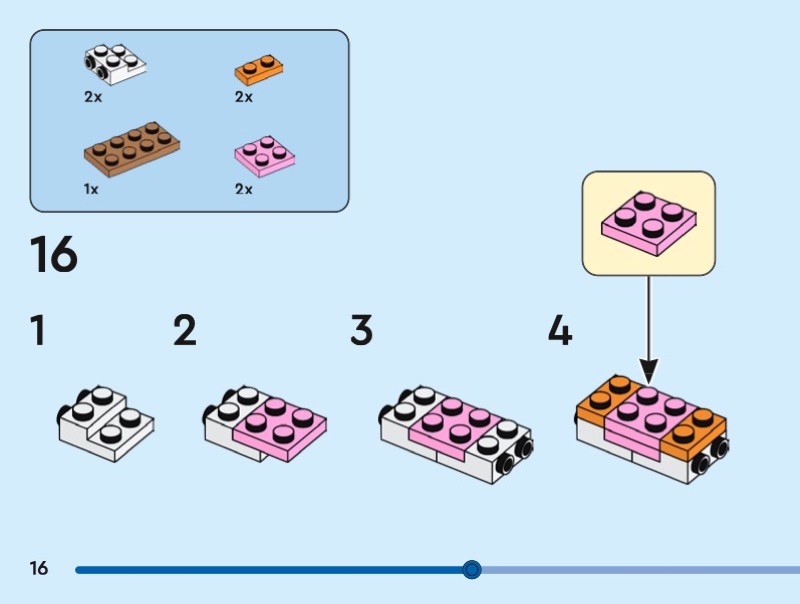 2x
2x
1x
2x

16

1
2
3
4

16