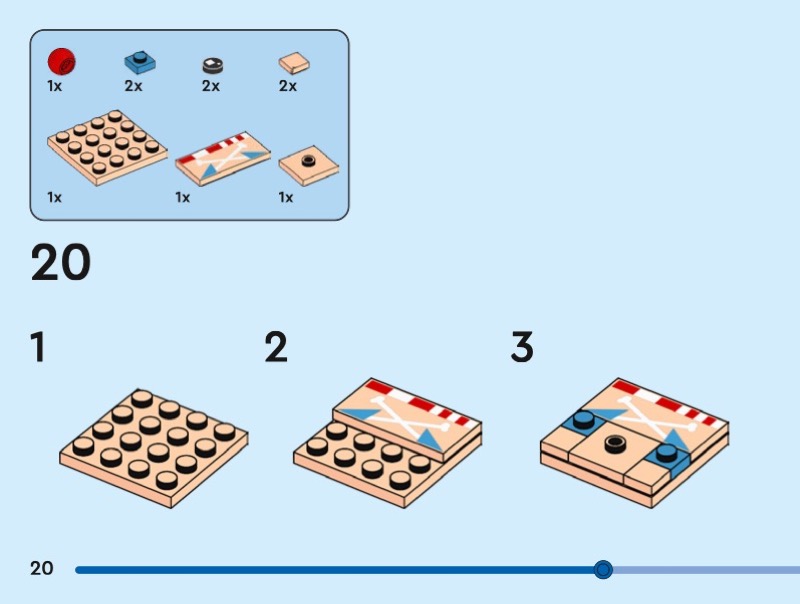 1x 2x 2x 2x

1x 1x 1x

20

1

2

3

20