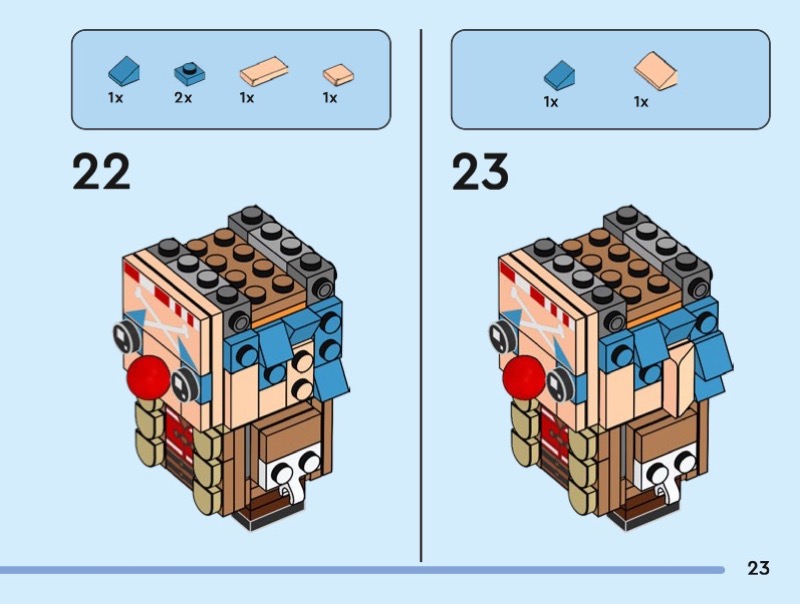 1x 2x 1x 1x

22

1x 1x

23

23