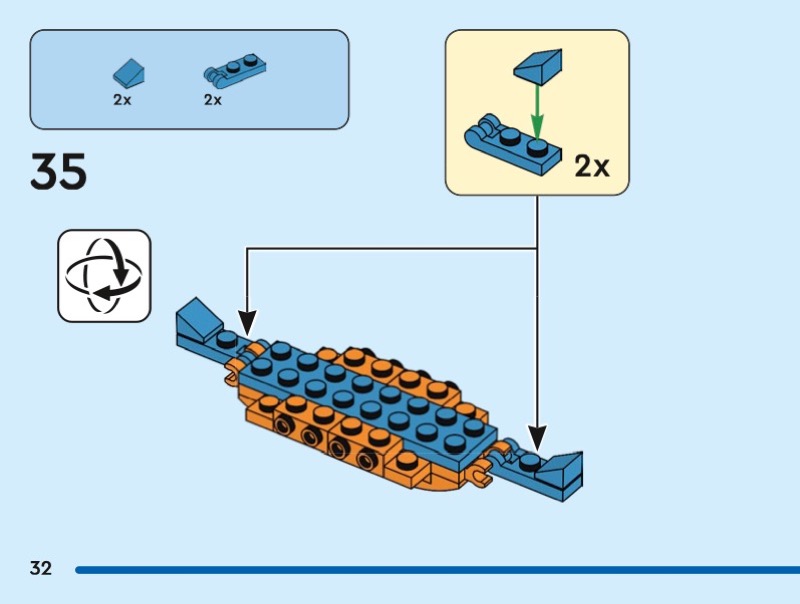 2x 2x

35

2x

32