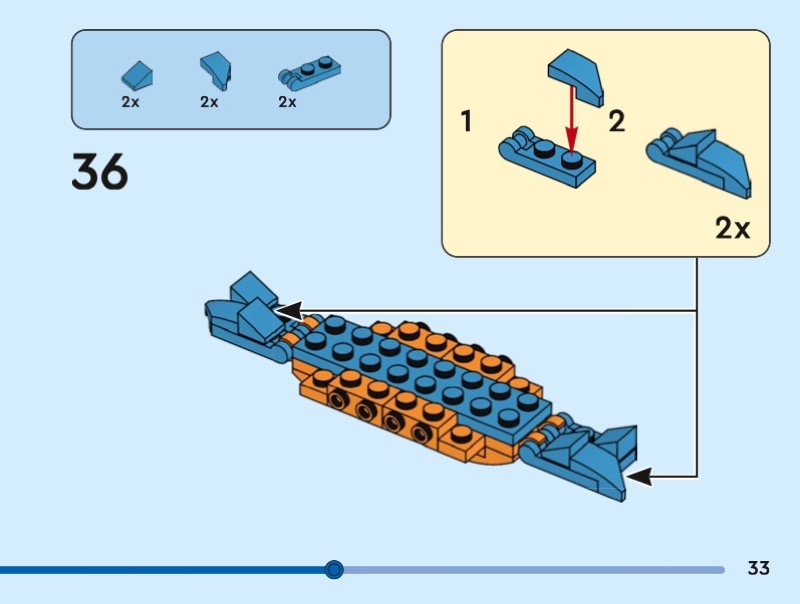 2x 2x 2x

36

1 2

2x

33