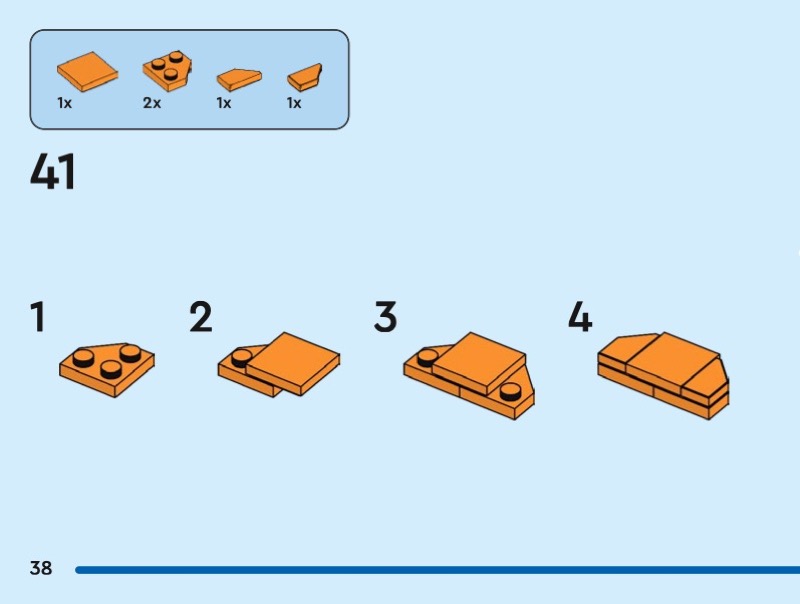 1x 2x 1x 1x

41

1

2

3

4

38