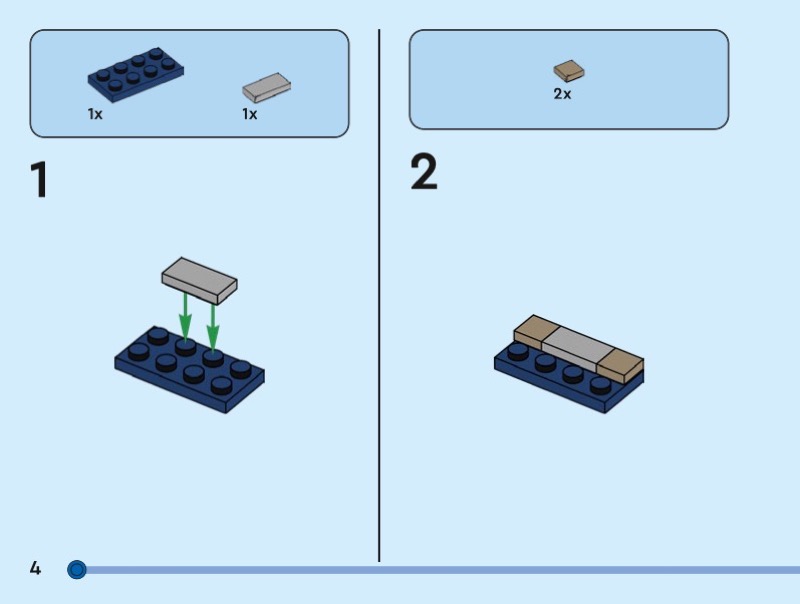 1x
1x

1

2x

2

4