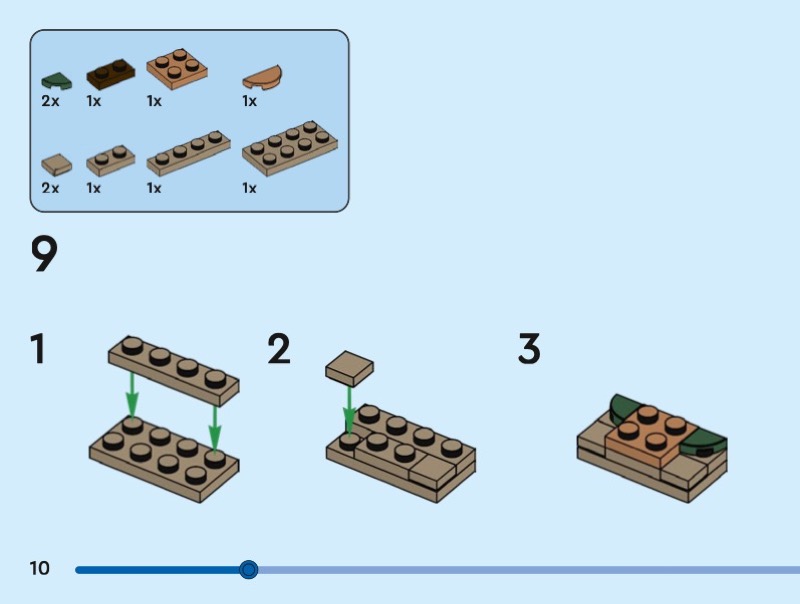 2x 1x 1x 1x

2x 1x 1x 1x

9

1

2

3

10