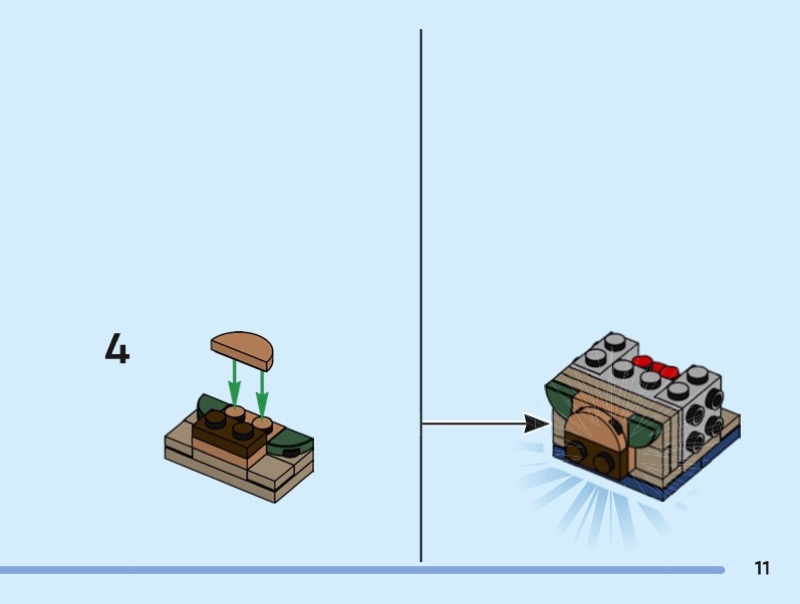 4

11