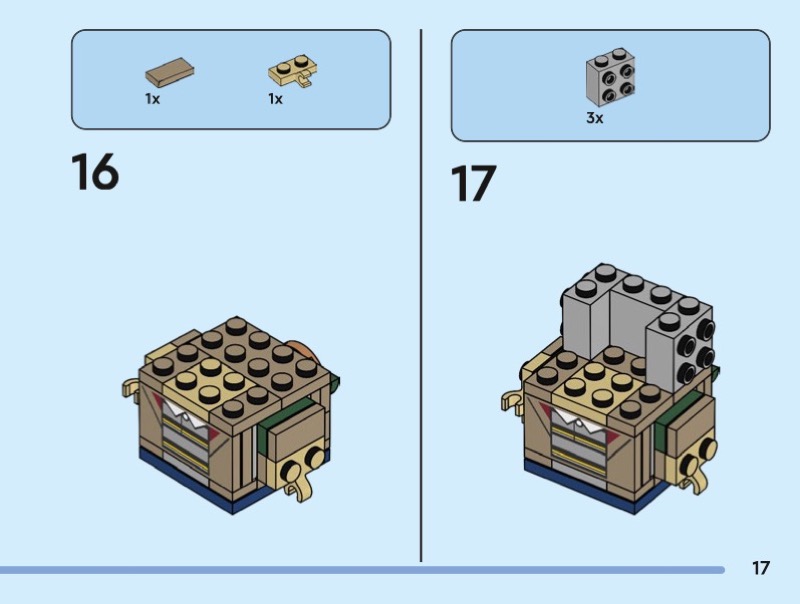 1x 1x

16

3x

17

17