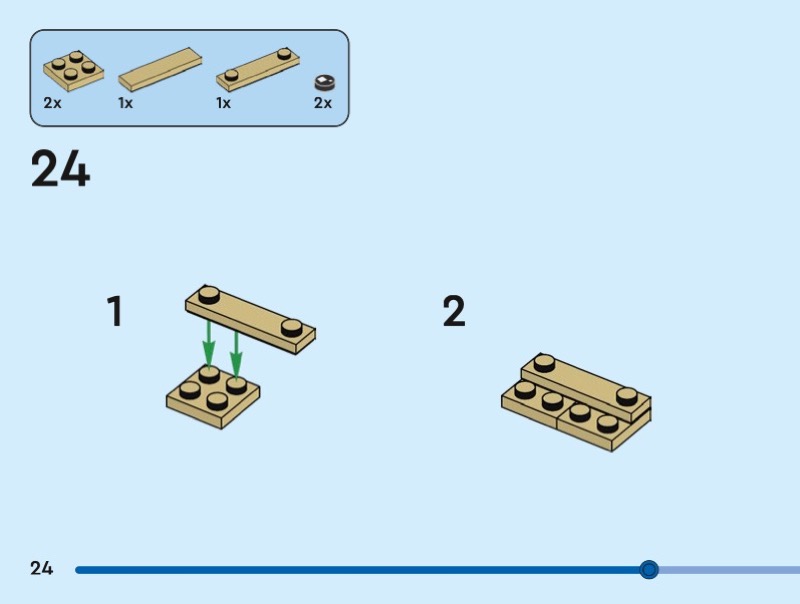 2x 1x 1x 2x

24

1

2

24