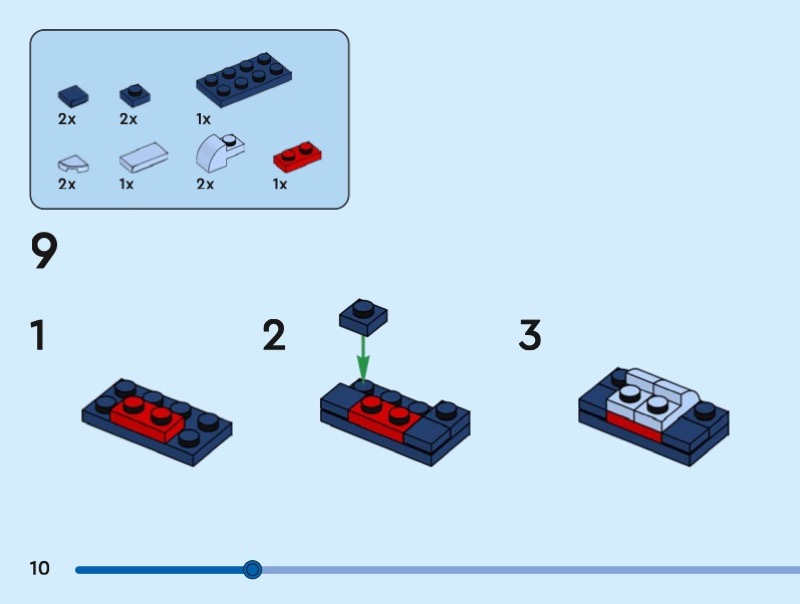 2x 2x 1x

2x 1x 2x 1x

9

1

2

3

10