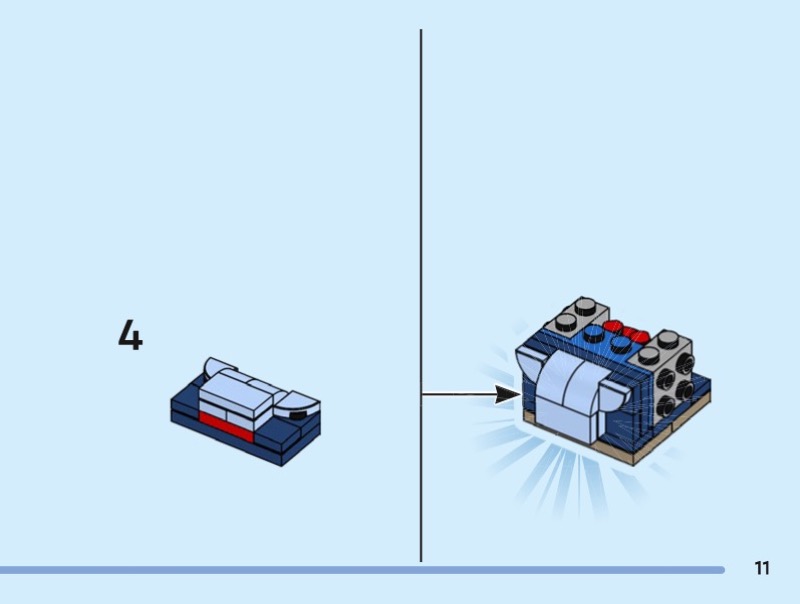 4

11