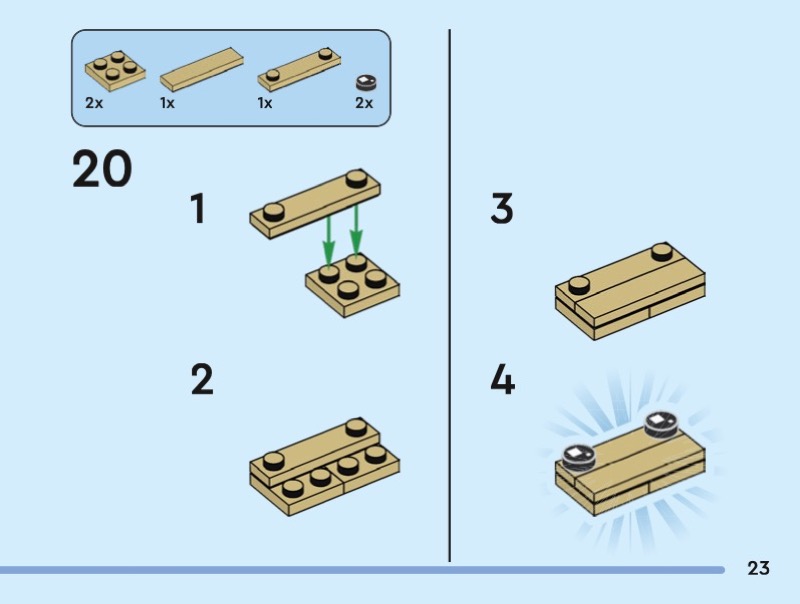 2x 1x 1x 2x

20

1

2

3

4

23