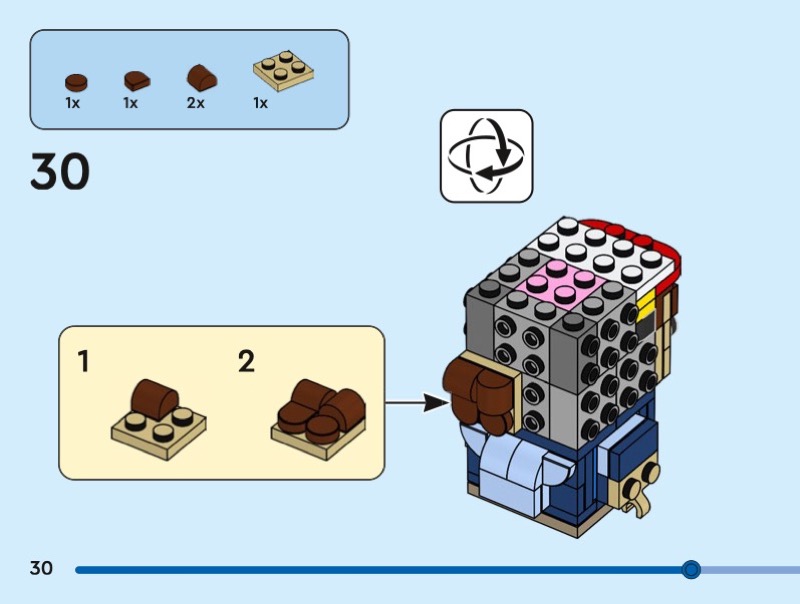 1x 1x 2x 1x

30

1

2

30