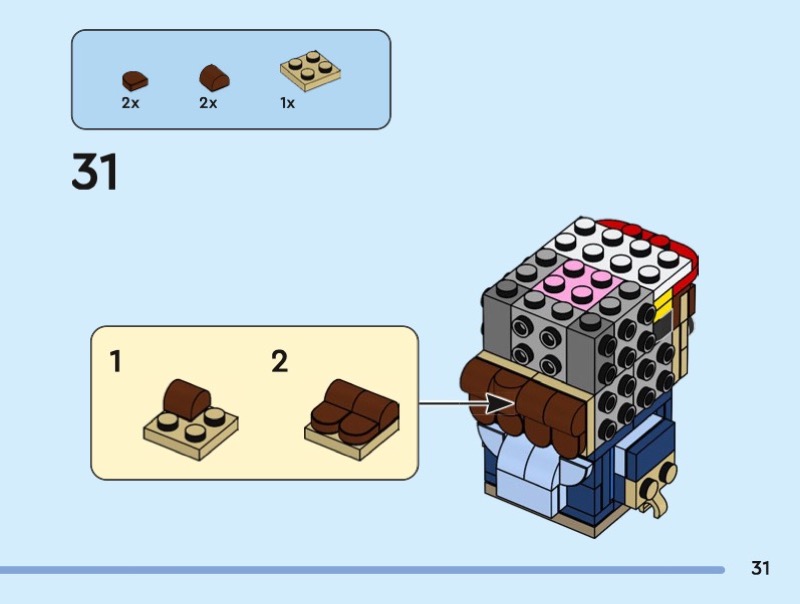 2x
2x
1x

31

1

2

31